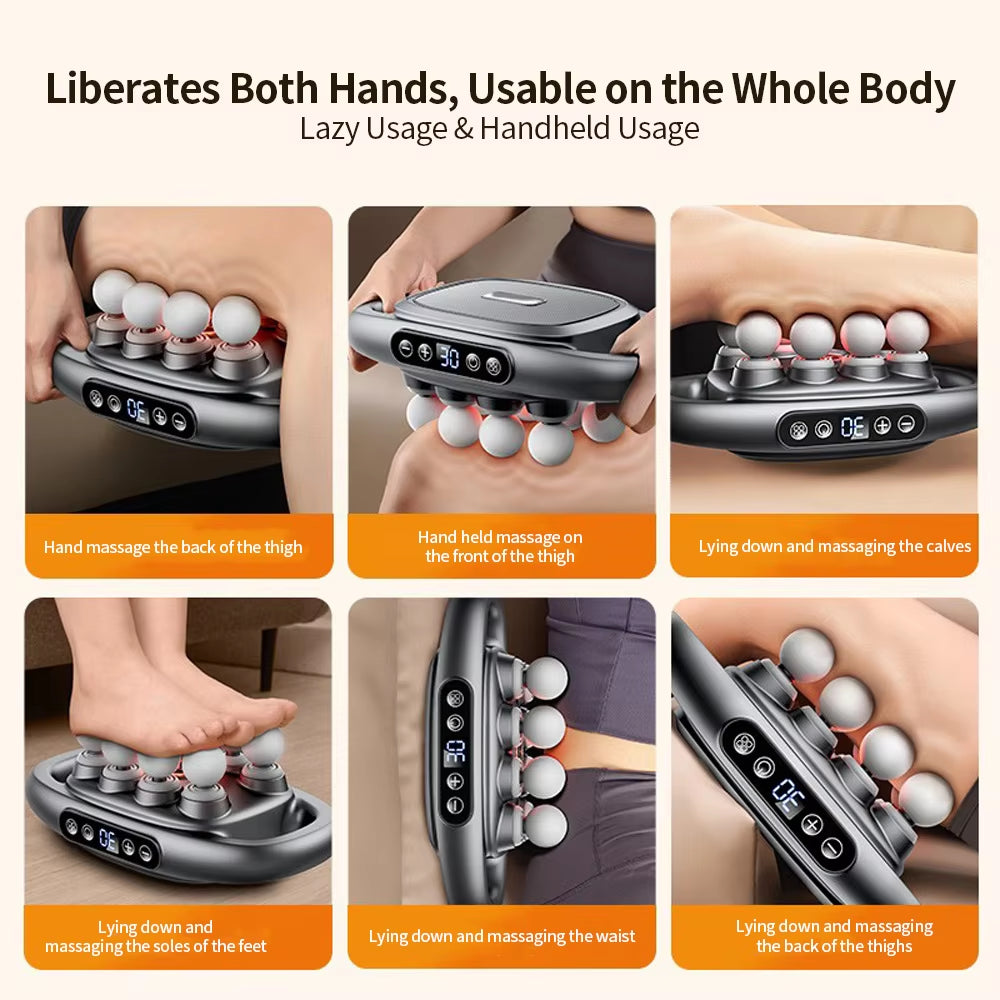 Liberates Both Hands, Usable on the Whole Body
Lazy Usage & Handheld Usage

30

Hand massage the back of the thigh

30

Hand held massage on the front of the thigh

30

Lying down and massaging the calves

30

Lying down and massaging the soles of the feet

30

Lying down and massaging the waist

30

Lying down and massaging the back of the thighs